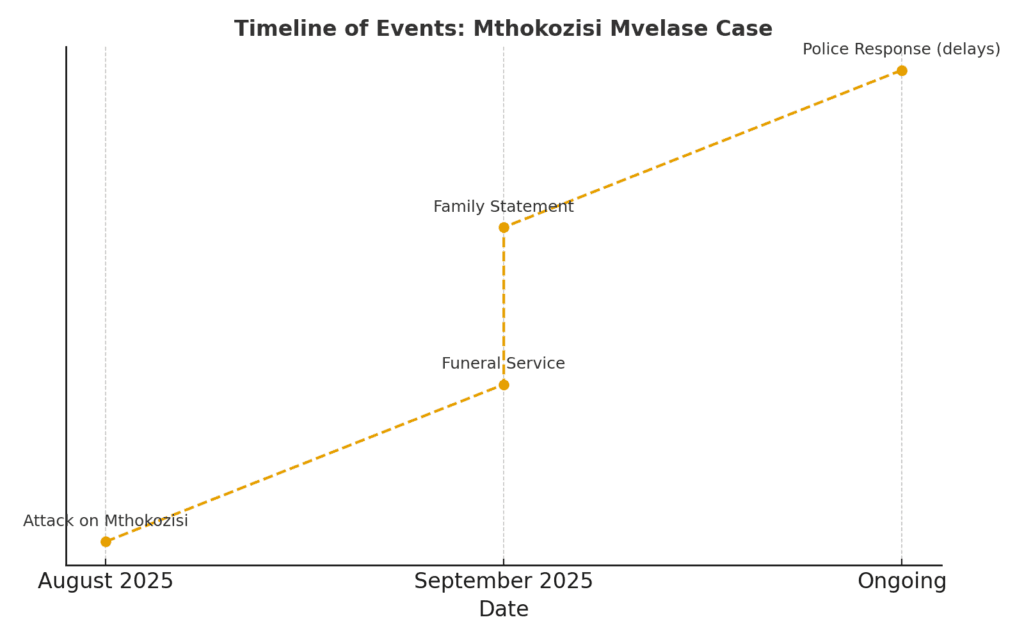 Timeline of Events: Mthokozisi Mvelase Case

Police Response (delays)

Family Statement

Funeral Service

Attack on Mthokozisi

August 2025

September 2025

Ongoing

Date