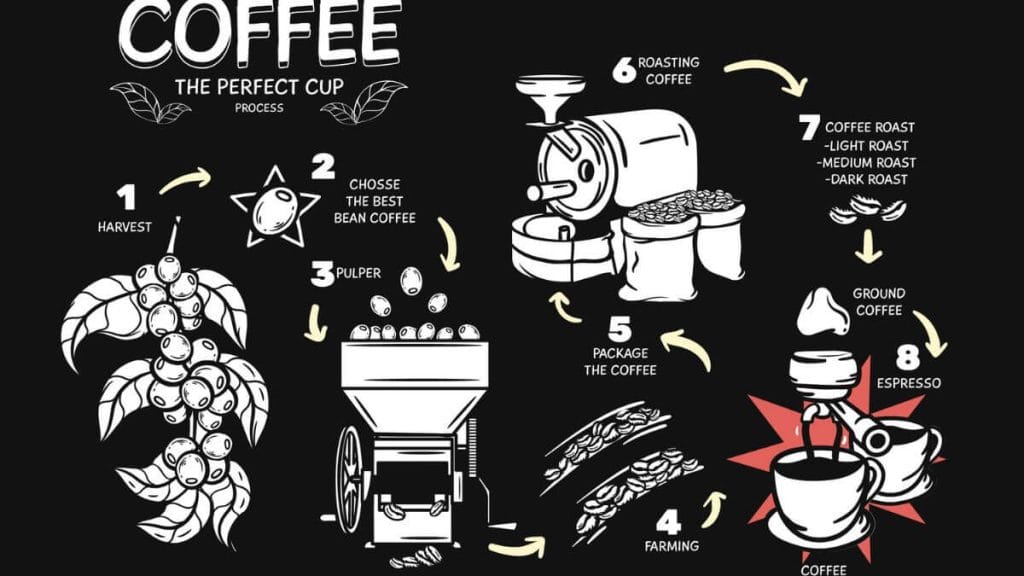 COFFEE
THE PERFECT CUP
PROCESS

1
HARVEST

2
CHOSSE THE BEST BEAN COFFEE

3 PULPER

4
FARMING

5
PACKAGE THE COFFEE

6 ROASTING COFFEE

7 COFFEE ROAST
-LIGHT ROAST
-MEDIUM ROAST
-DARK ROAST

GROUND COFFEE

8
ESPRESSO

COFFEE